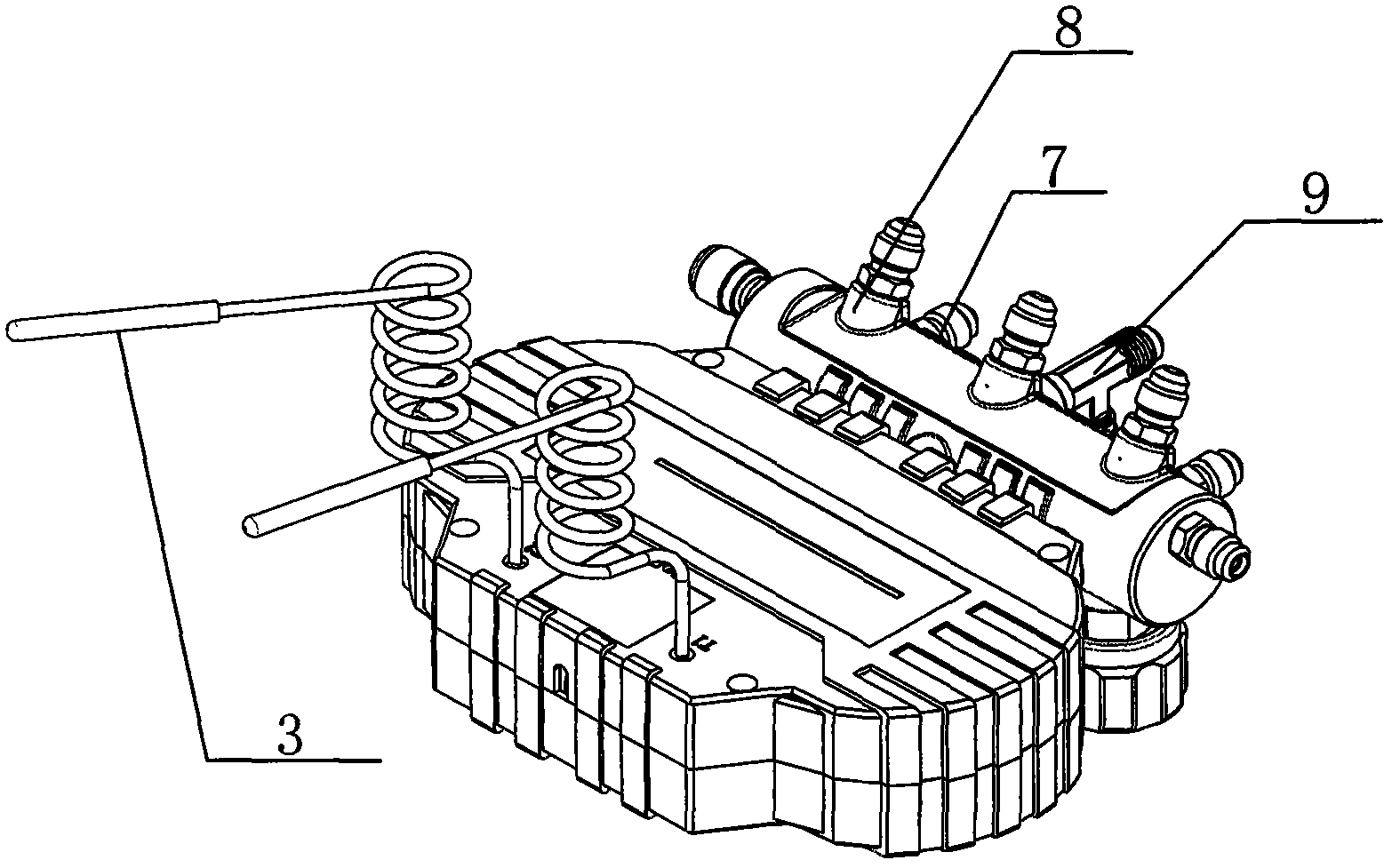 8
7
9
3